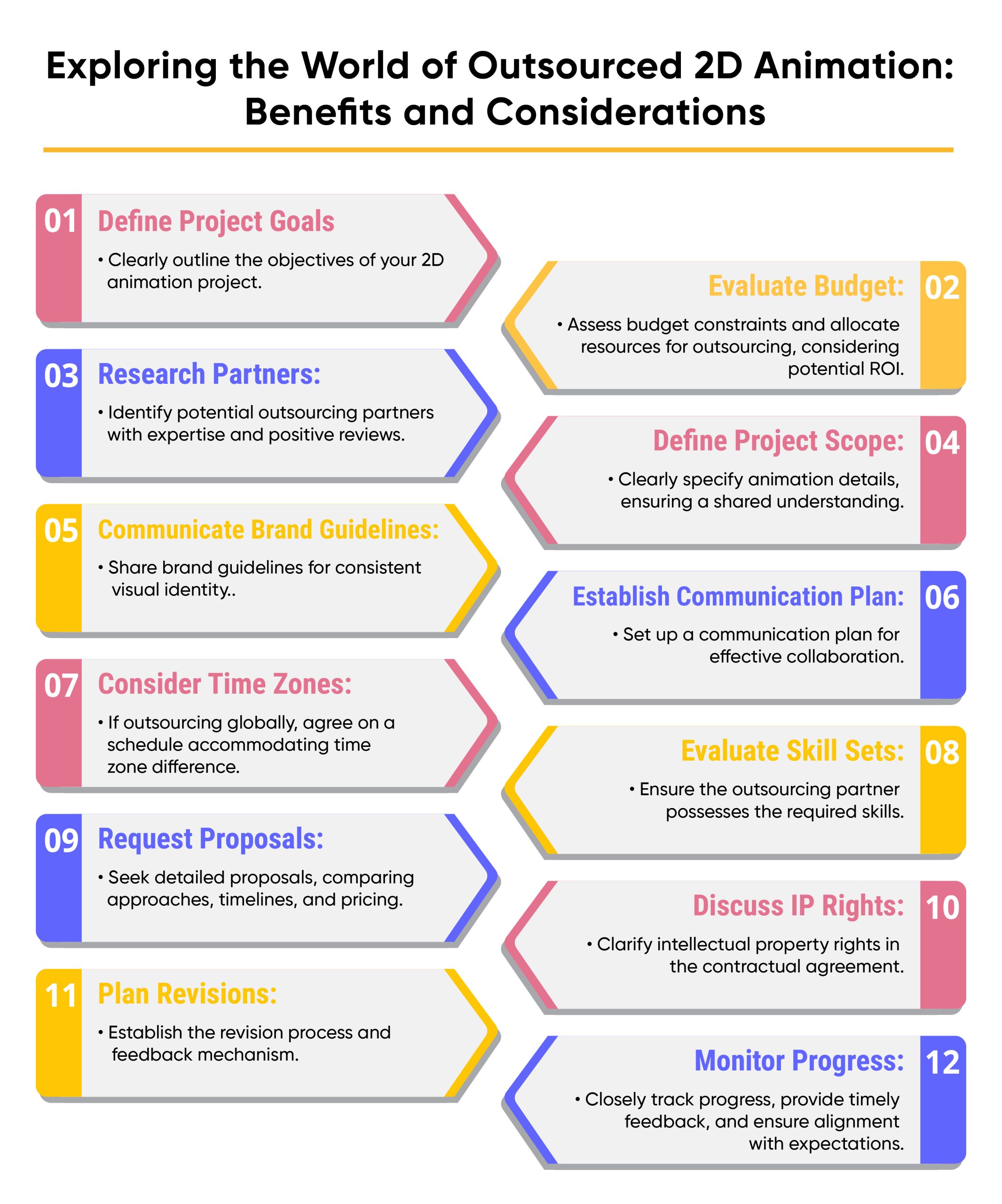 Exploring the World of Outsourced 2D Animation: Benefits and Considerations

01 Define Project Goals
• Clearly outline the objectives of your 2D animation project.

Evaluate Budget: 02
• Assess budget constraints and allocate resources for outsourcing, considering potential ROI.

03 Research Partners:
• Identify potential outsourcing partners with expertise and positive reviews.

Define Project Scope: 04
• Clearly specify animation details, ensuring a shared understanding.

05 Communicate Brand Guidelines:
• Share brand guidelines for consistent visual identity..

Establish Communication Plan: 06
• Set up a communication plan for effective collaboration.

07 Consider Time Zones:
• If outsourcing globally, agree on a schedule accommodating time zone difference.

Evaluate Skill Sets: 08
• Ensure the outsourcing partner possesses the required skills.

09 Request Proposals:
• Seek detailed proposals, comparing approaches, timelines, and pricing.

Discuss IP Rights: 10
• Clarify intellectual property rights in the contractual agreement.

11 Plan Revisions:
• Establish the revision process and feedback mechanism.

Monitor Progress: 12
• Closely track progress, provide timely feedback, and ensure alignment with expectations.