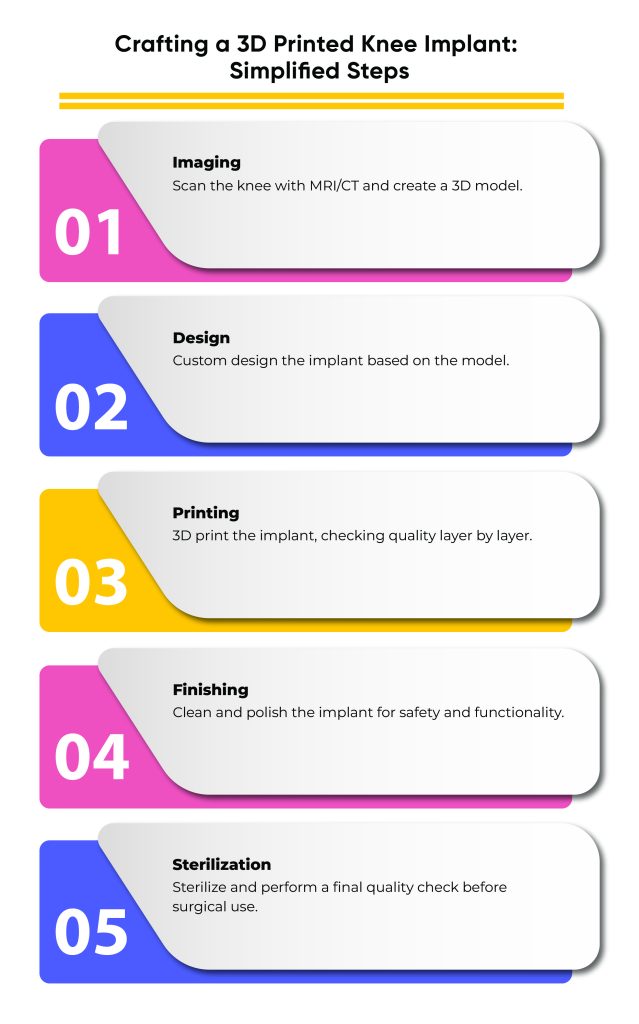 Crafting a 3D Printed Knee Implant: Simplified Steps

01

Imaging

Scan the knee with MRI/CT and create a 3D model.

02

Design

Custom design the implant based on the model.

03

Printing

3D print the implant, checking quality layer by layer.

04

Finishing

Clean and polish the implant for safety and functionality.

05

Sterilization

Sterilize and perform a final quality check before surgical use.