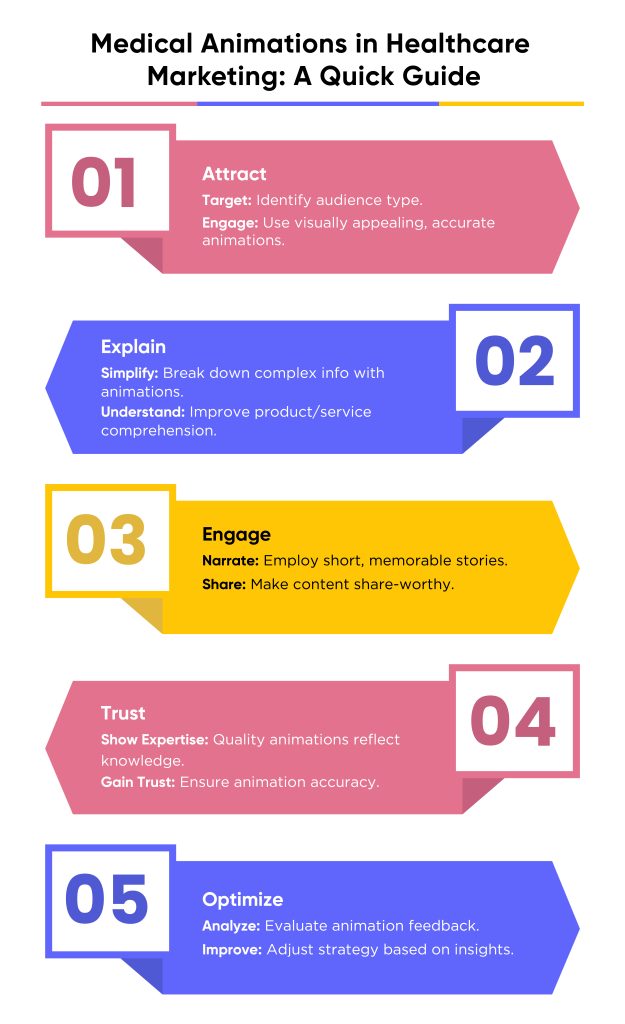 Medical Animations in Healthcare Marketing: A Quick Guide

01

Attract

Target: Identify audience type.

Engage: Use visually appealing, accurate animations.

02

Explain

Simplify: Break down complex info with animations.

Understand: Improve product/service comprehension.

03

Engage

Narrate: Employ short, memorable stories.

Share: Make content share-worthy.

04

Trust

Show Expertise: Quality animations reflect knowledge.

Gain Trust: Ensure animation accuracy.

05

Optimize

Analyze: Evaluate animation feedback.

Improve: Adjust strategy based on insights.