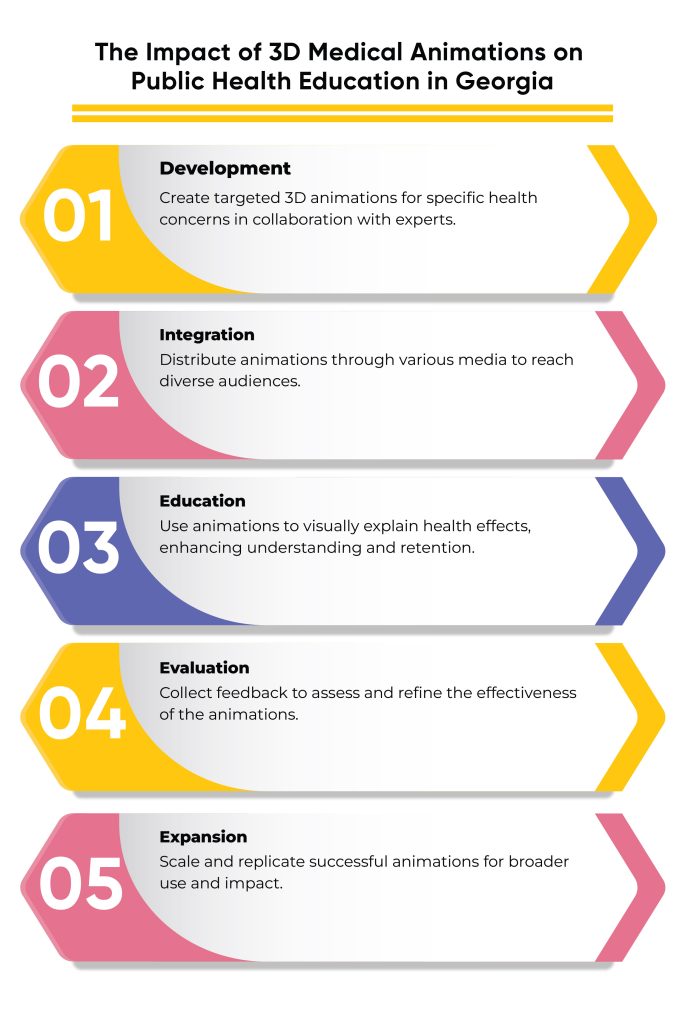 The Impact of 3D Medical Animations on Public Health Education in Georgia

01
Development
Create targeted 3D animations for specific health concerns in collaboration with experts.

02
Integration
Distribute animations through various media to reach diverse audiences.

03
Education
Use animations to visually explain health effects, enhancing understanding and retention.

04
Evaluation
Collect feedback to assess and refine the effectiveness of the animations.

05
Expansion
Scale and replicate successful animations for broader use and impact.