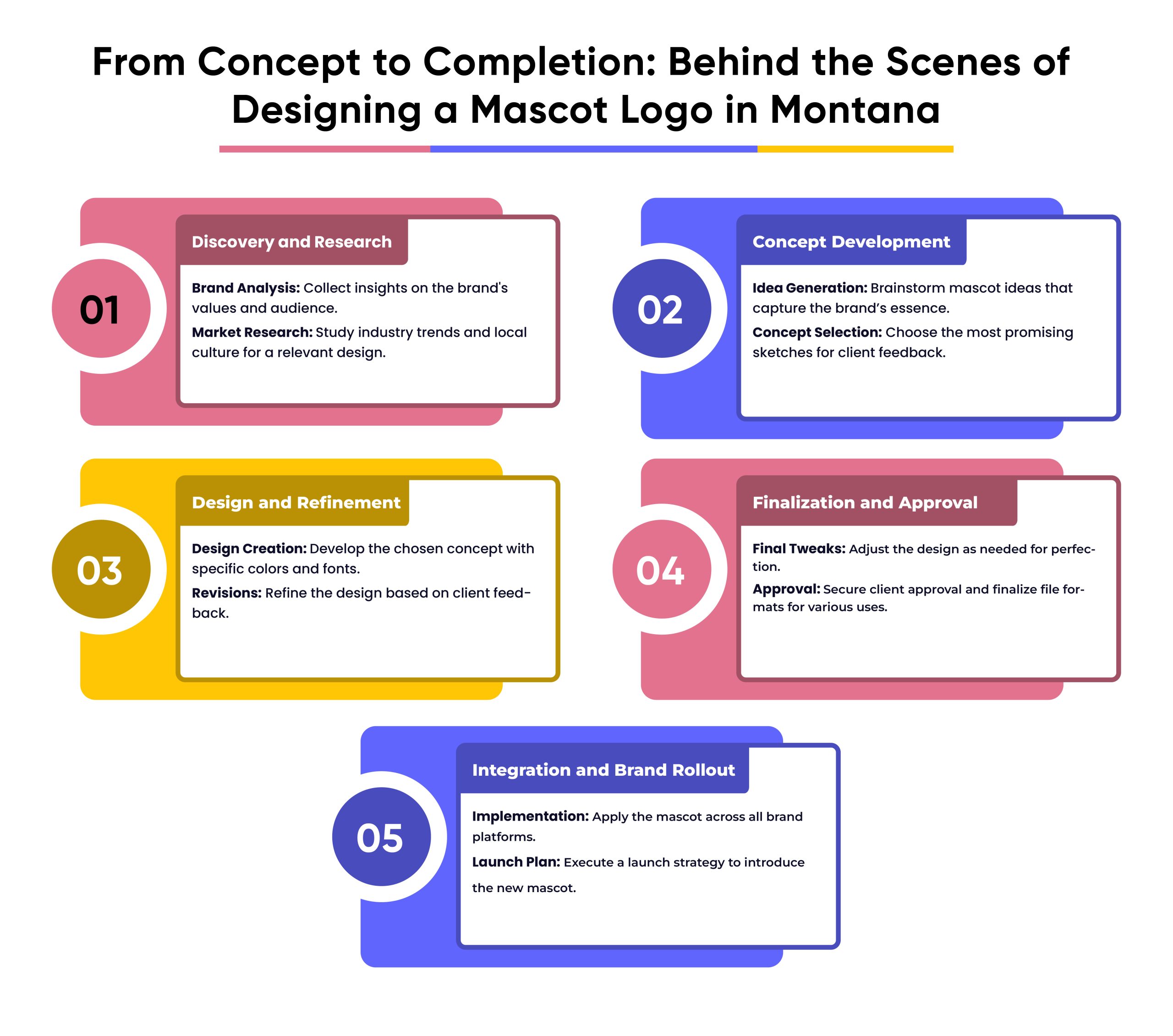 From Concept to Completion: Behind the Scenes of Designing a Mascot Logo in Montana

01

Discovery and Research

Brand Analysis: Collect insights on the brand's values and audience.

Market Research: Study industry trends and local culture for a relevant design.

02

Concept Development

Idea Generation: Brainstorm mascot ideas that capture the brand's essence.

Concept Selection: Choose the most promising sketches for client feedback.

03

Design and Refinement

Design Creation: Develop the chosen concept with specific colors and fonts.

Revisions: Refine the design based on client feedback.

04

Finalization and Approval

Final Tweaks: Adjust the design as needed for perfection.

Approval: Secure client approval and finalize file formats for various uses.

05

Integration and Brand Rollout

Implementation: Apply the mascot across all brand platforms.

Launch Plan: Execute a launch strategy to introduce the new mascot.