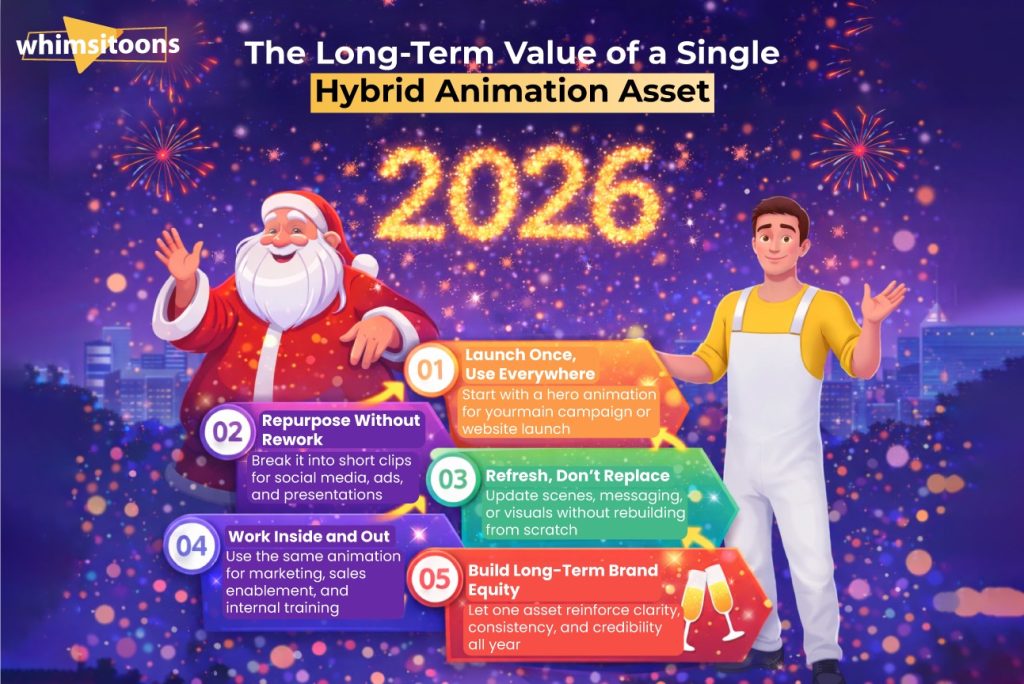 whimsitoons

The Long-Term Value of a Single Hybrid Animation Asset

2026

01 Launch Once, Use Everywhere
Start with a hero animation for yourmain campaign or website launch

02 Repurpose Without Rework
Break it into short clips for social media, ads, and presentations

03 Refresh, Don't Replace
Update scenes, messaging, or visuals without rebuilding from scratch

04 Work Inside and Out
Use the same animation for marketing, sales enablement, and internal training

05 Build Long-Term Brand Equity
Let one asset reinforce clarity, consistency, and credibility all year